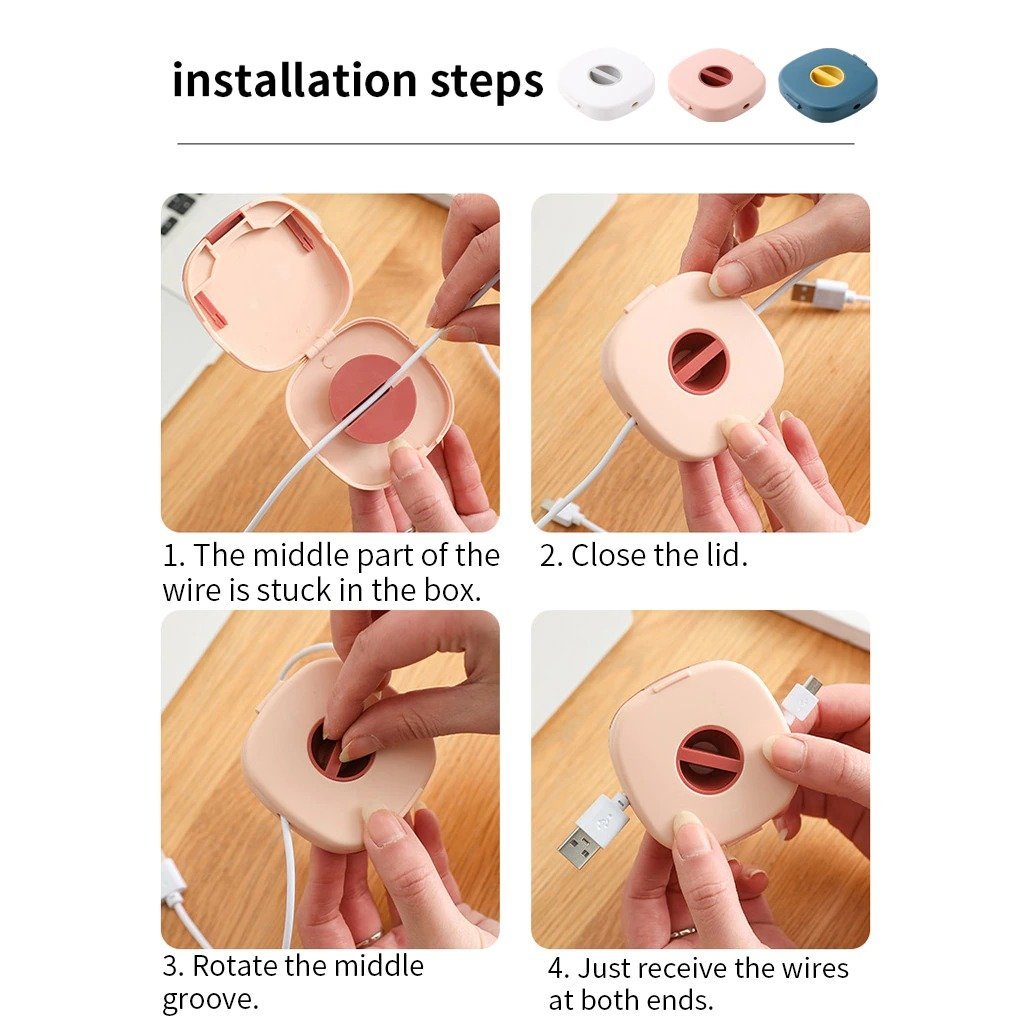 installation steps

1. The middle part of the wire is stuck in the box.

2. Close the lid.

3. Rotate the middle groove.

4. Just receive the wires at both ends.