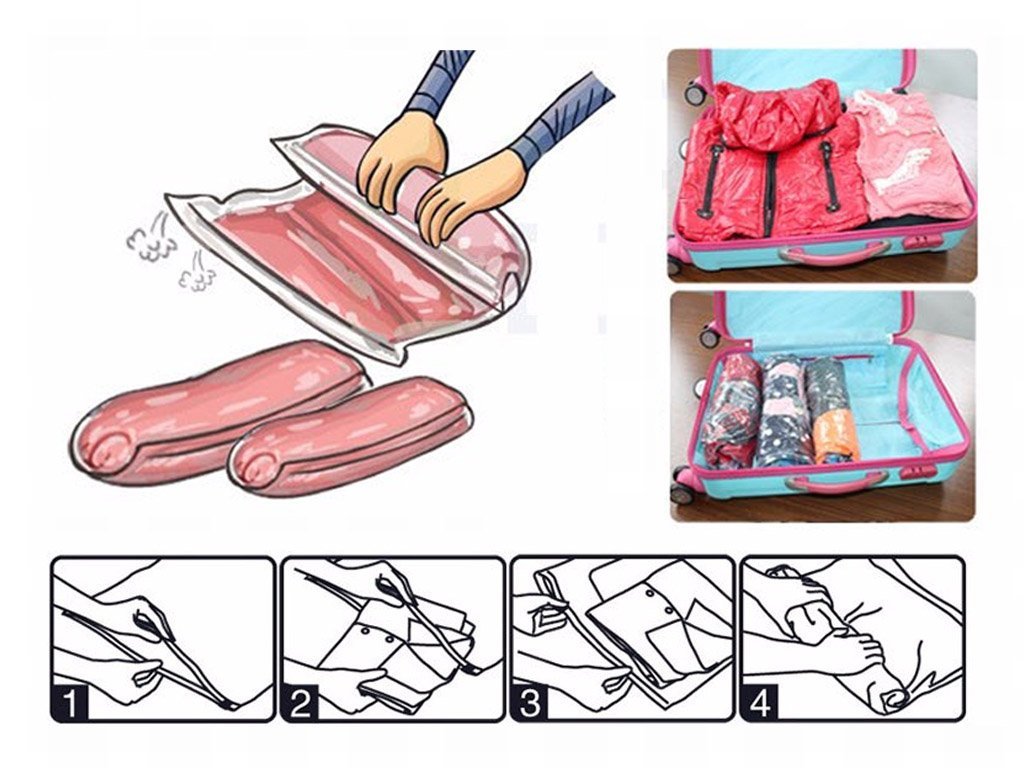 1
2
3
4