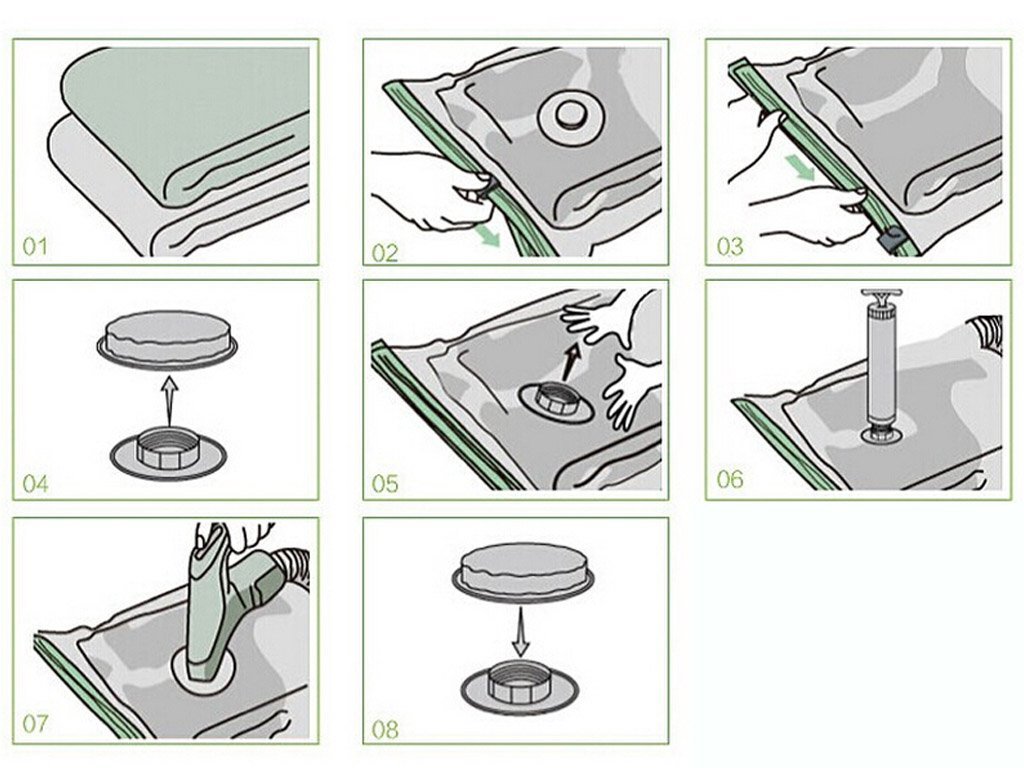 01

02

03

04

05

06

07

08